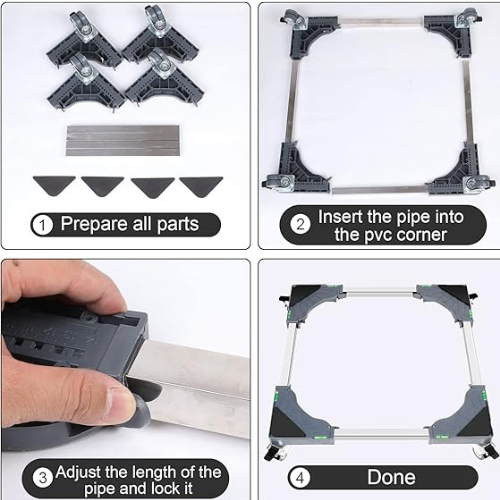 1 Prepare all parts

2 Insert the pipe into the pvc corner

3 Adjust the length of the pipe and lock it

4 Done